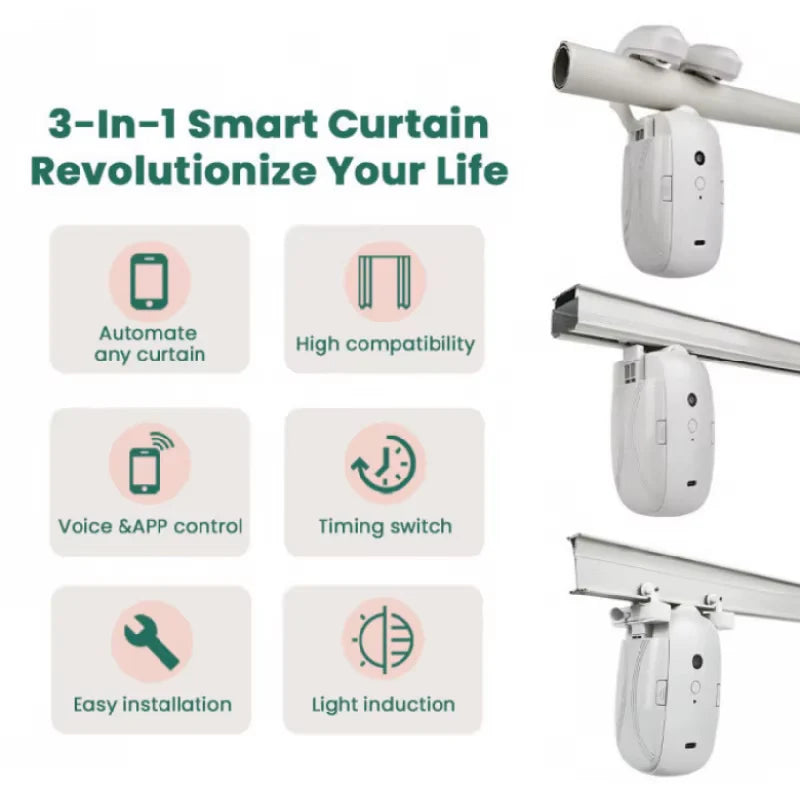 3-In-1 Smart Curtain Revolutionize Your Life

Automate any curtain

High compatibility

Voice &APP control

Timing switch

Easy installation

Light induction