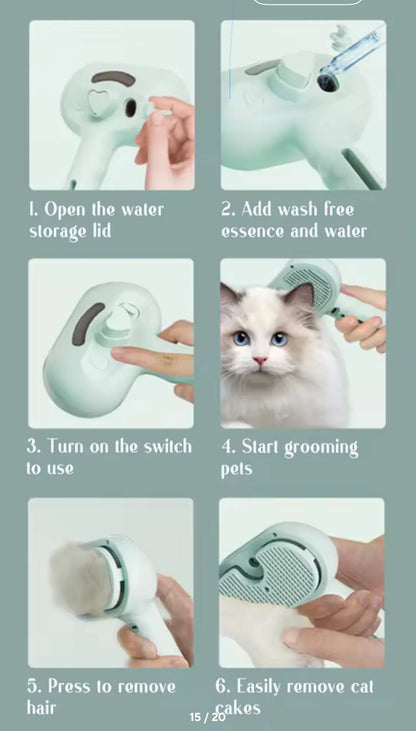 1. Open the water storage lid

2. Add wash free essence and water

3. Turn on the switch to use

4. Start grooming pets

5. Press to remove hair

6. Easily remove cat cakes

15 / 20