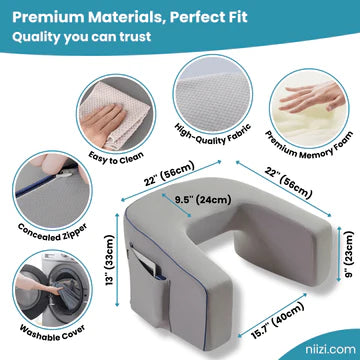 Premium Materials, Perfect Fit
Quality you can trust

Easy to Clean

High-Quality Fabric

Premium Memory Foam

Concealed Zipper

Washable Cover

22" (56cm)

22" (56cm)

9.5" (24cm)

13" (33cm)

9" (23cm)

15.7" (40cm)

niizi.com